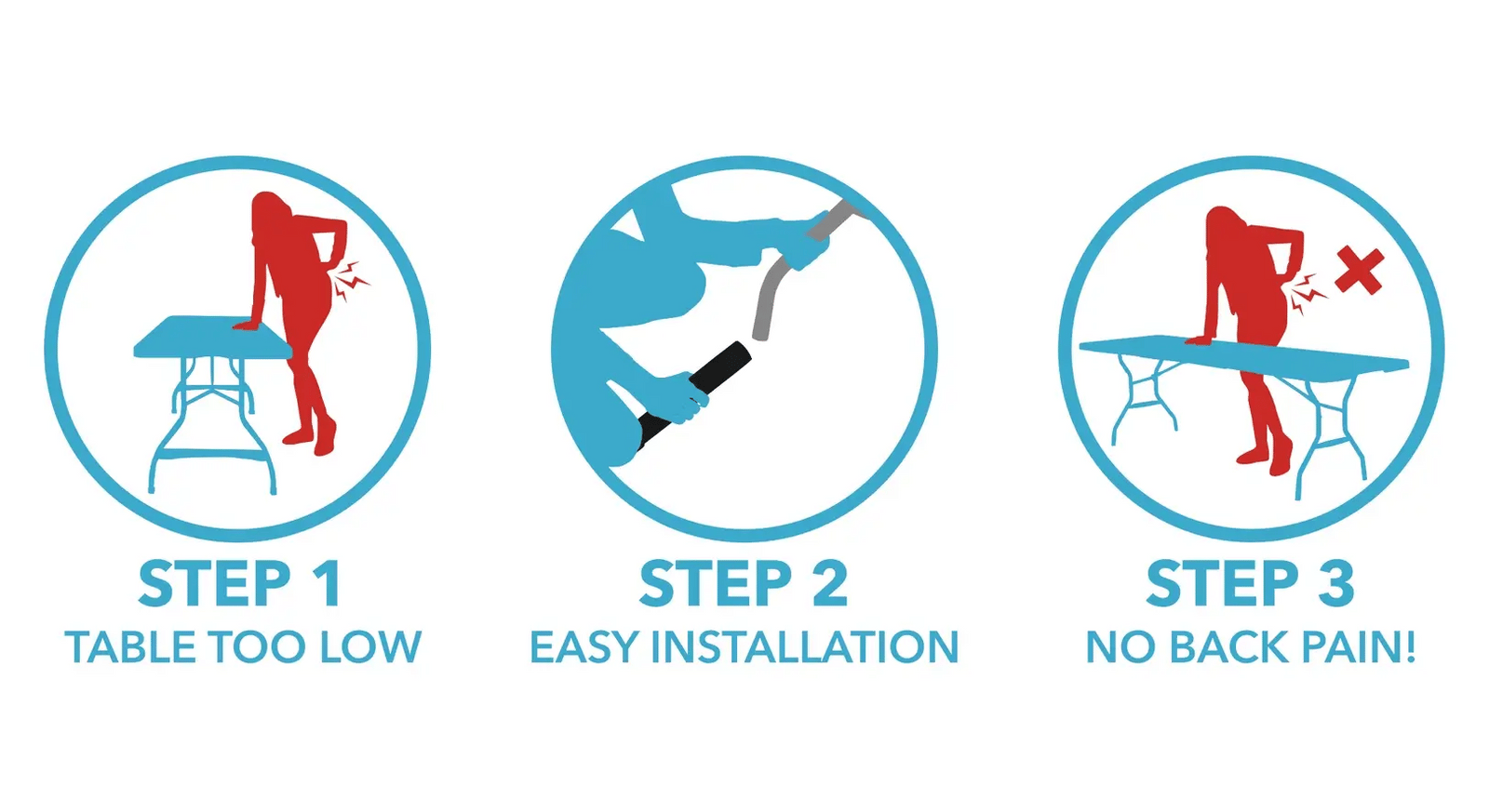 STEP 1
TABLE TOO LOW

STEP 2
EASY INSTALLATION

STEP 3
NO BACK PAIN!